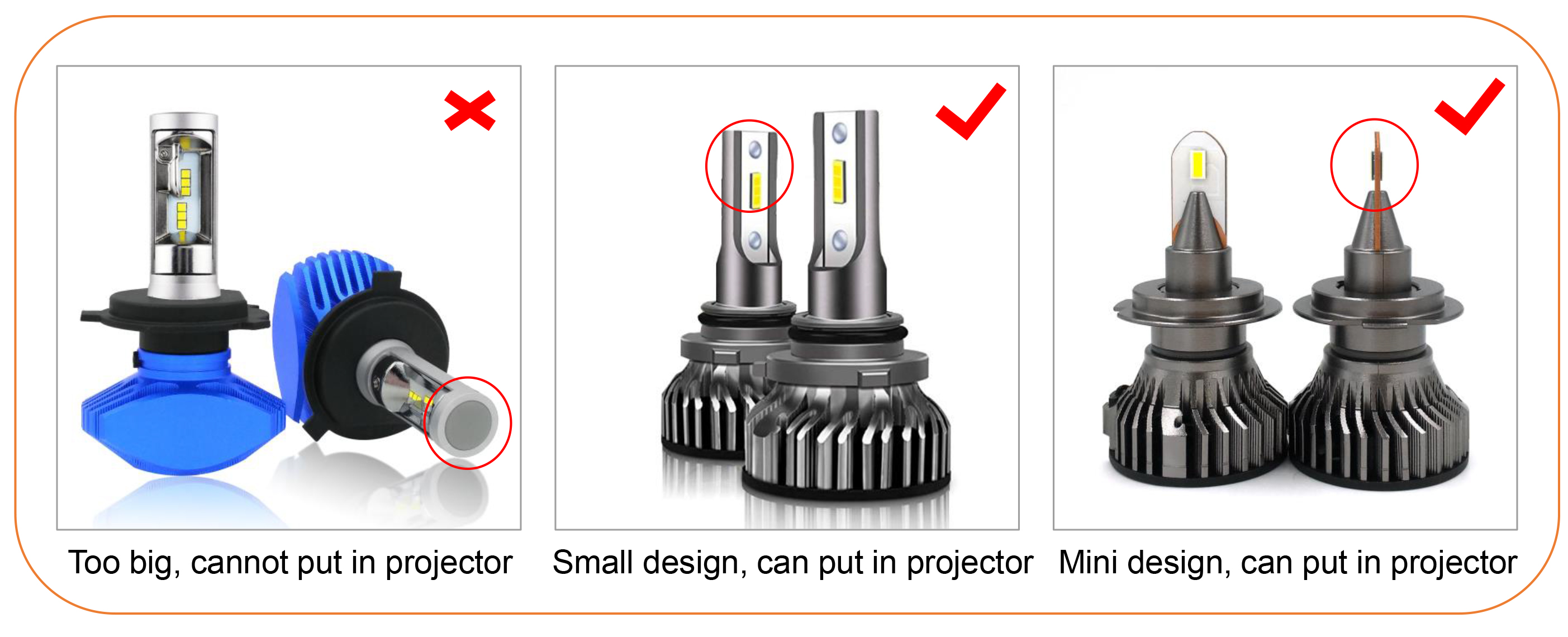 Too big, cannot put in projector

Small design, can put in projector

Mini design, can put in projector